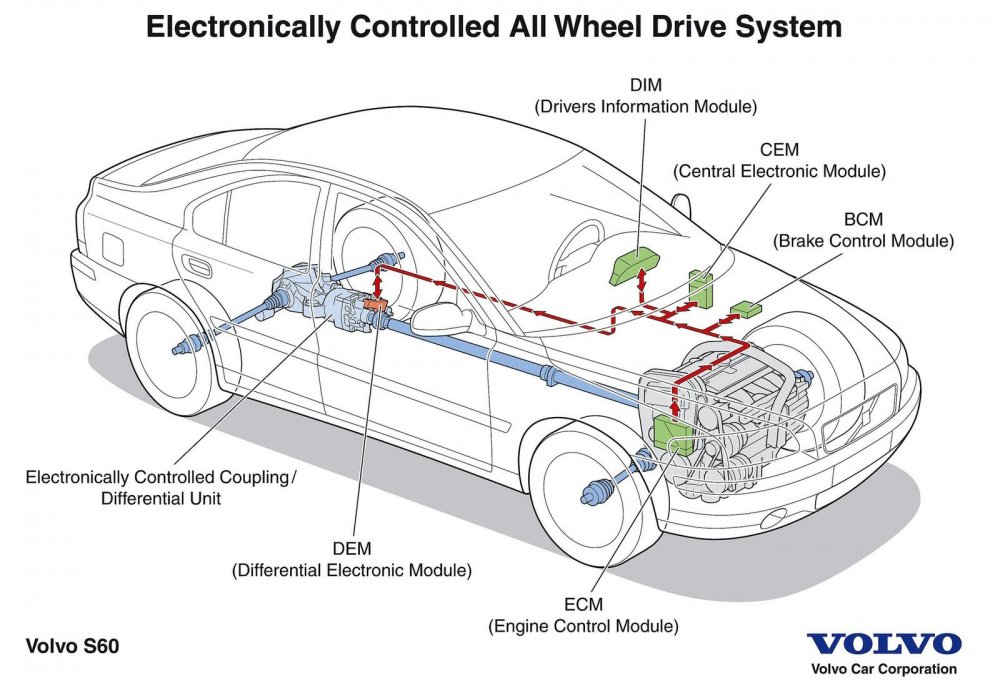 Electronically Controlled All Wheel Drive System

DIM
(Drivers Information Module)

CEM
(Central Electronic Module)

BCM
(Brake Control Module)

Electronically Controlled Coupling/
Differential Unit

DEM
(Differential Electronic Module)

ECM
(Engine Control Module)

Volvo S60

VOLVO
Volvo Car Corporation