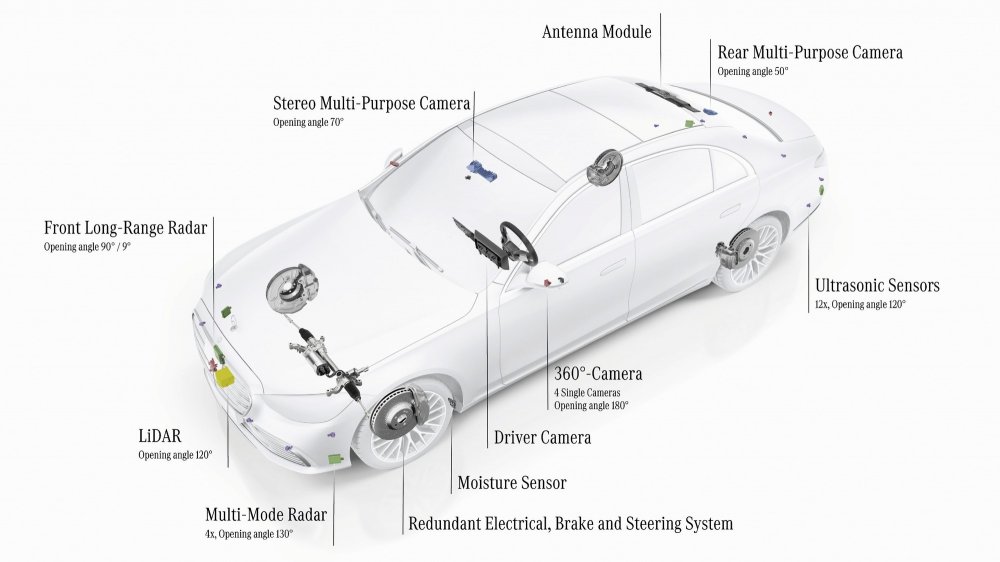 Antenna Module

Rear Multi-Purpose Camera
Opening angle 50°

Stereo Multi-Purpose Camera
Opening angle 70°

Front Long-Range Radar
Opening angle 90° / 9°

Ultrasonic Sensors
12x, Opening angle 120°

360°-Camera
4 Single Cameras
Opening angle 180°

LiDAR
Opening angle 120°

Driver Camera

Moisture Sensor

Multi-Mode Radar
4x, Opening angle 130°

Redundant Electrical, Brake and Steering System